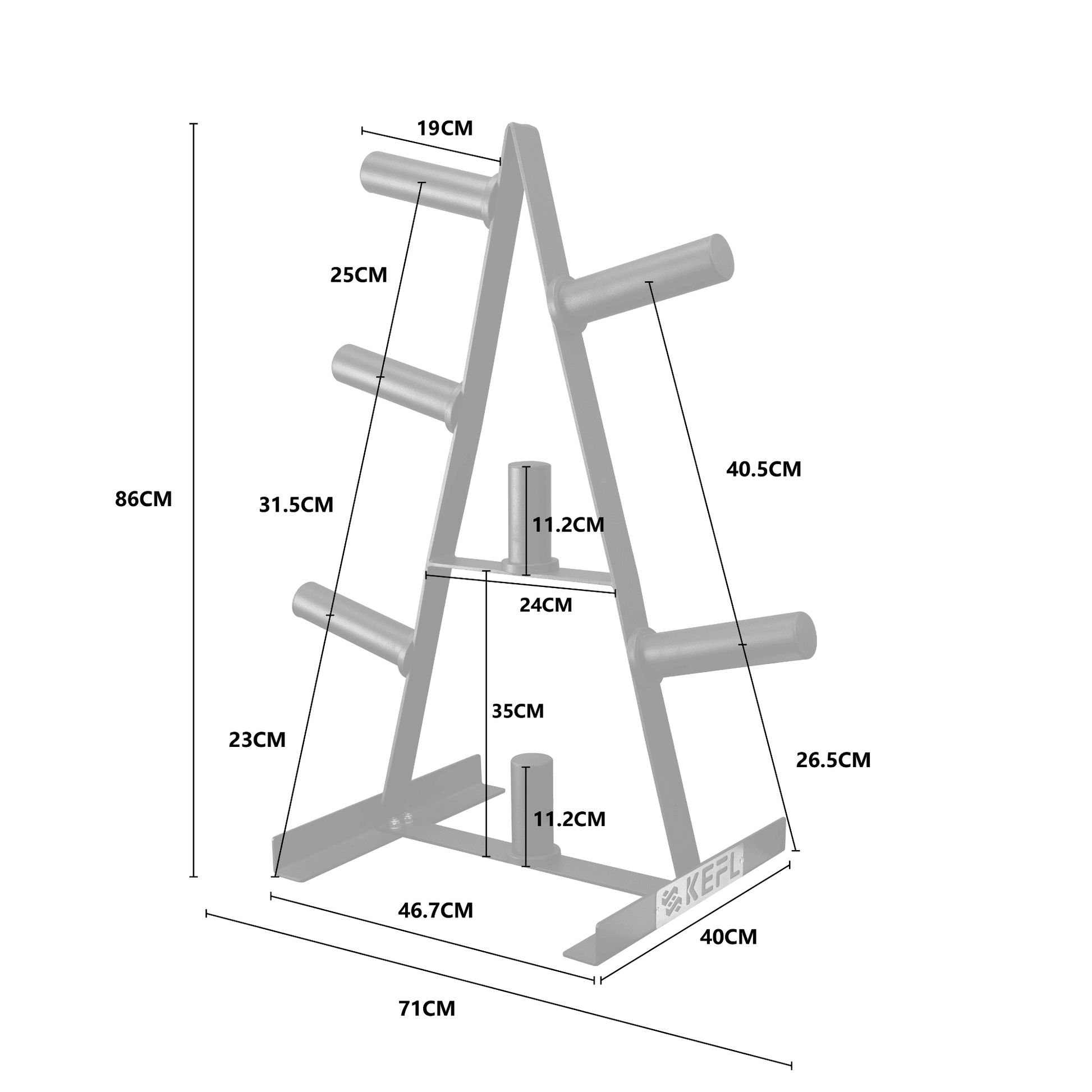 19CM

25CM

86CM

31.5CM

40.5CM

11.2CM

24CM

35CM

23CM

26.5CM

11.2CM

KEFL

46.7CM

40CM

71CM